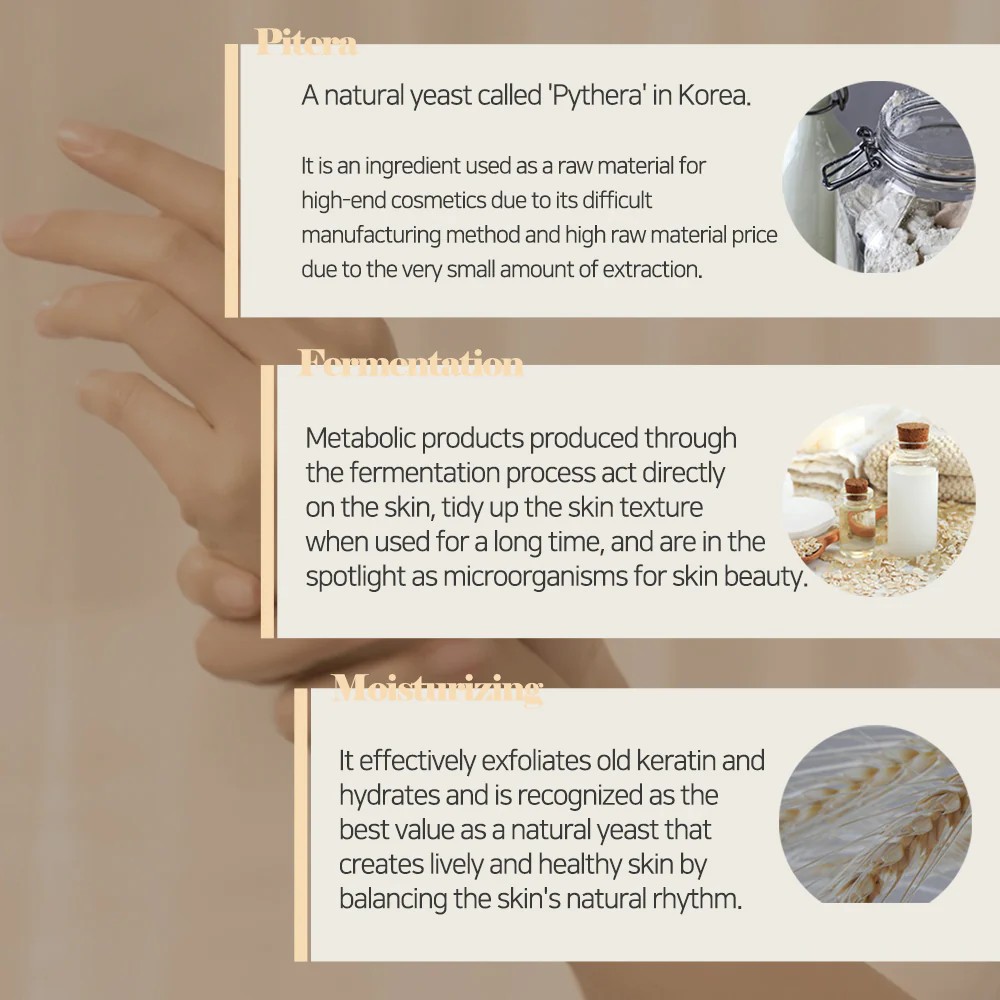 Pitera

A natural yeast called 'Pythera' in Korea.

It is an ingredient used as a raw material for high-end cosmetics due to its difficult manufacturing method and high raw material price due to the very small amount of extraction.

Fermentation

Metabolic products produced through the fermentation process act directly on the skin, tidy up the skin texture when used for a long time, and are in the spotlight as microorganisms for skin beauty.

Moisturizing

It effectively exfoliates old keratin and hydrates and is recognized as the best value as a natural yeast that creates lively and healthy skin by balancing the skin's natural rhythm.